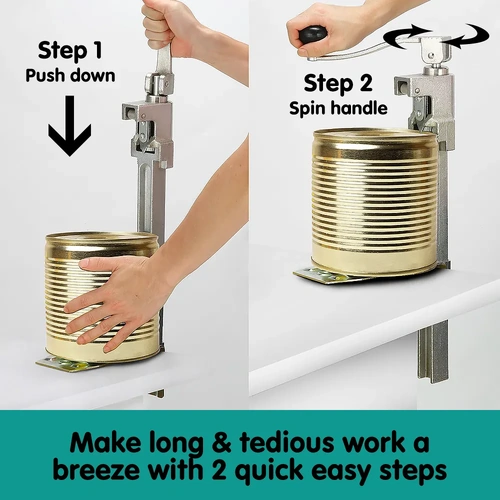 Step 1
Push down

Step 2
Spin handle

Make long & tedious work a breeze with 2 quick easy steps