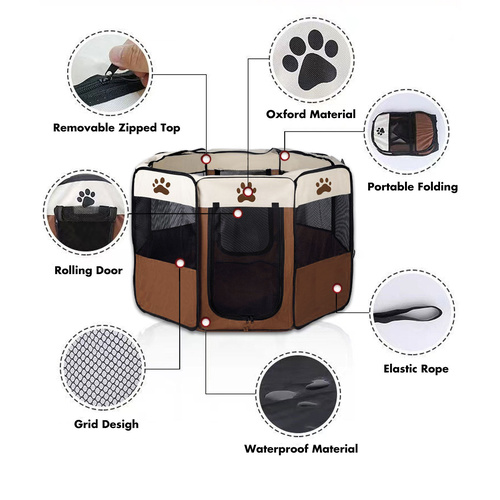 Removable Zipped Top

Oxford Material

Portable Folding

Rolling Door

Elastic Rope

Grid Desigh

Waterproof Material