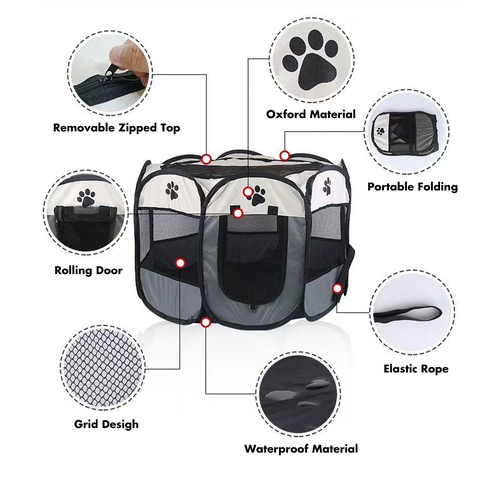 Removable Zipped Top

Oxford Material

Portable Folding

Rolling Door

Elastic Rope

Grid Desigh

Waterproof Material