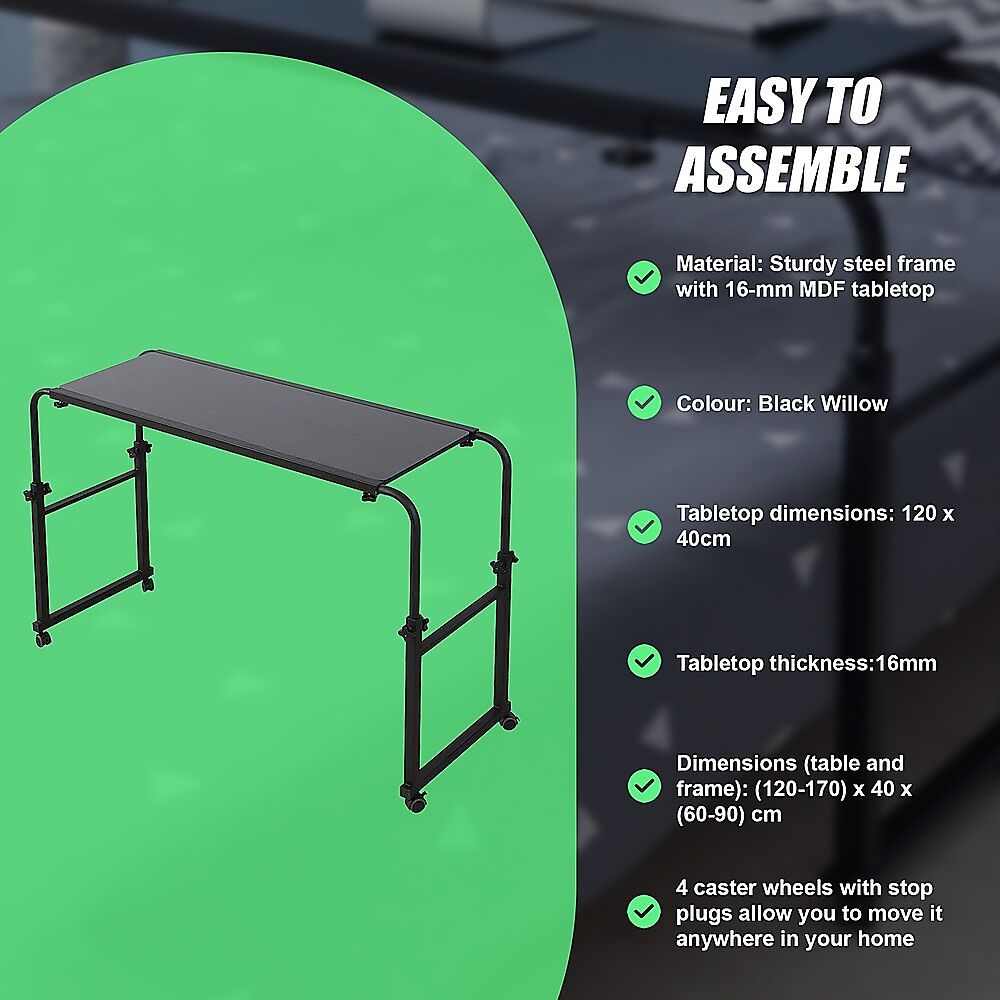 EASY TO ASSEMBLE

Material: Sturdy steel frame with 16-mm MDF tabletop

Colour: Black Willow

Tabletop dimensions: 120 x 40cm

Tabletop thickness:16mm

Dimensions (table and frame): (120-170) x 40 x (60-90) cm

4 caster wheels with stop plugs allow you to move it anywhere in your home