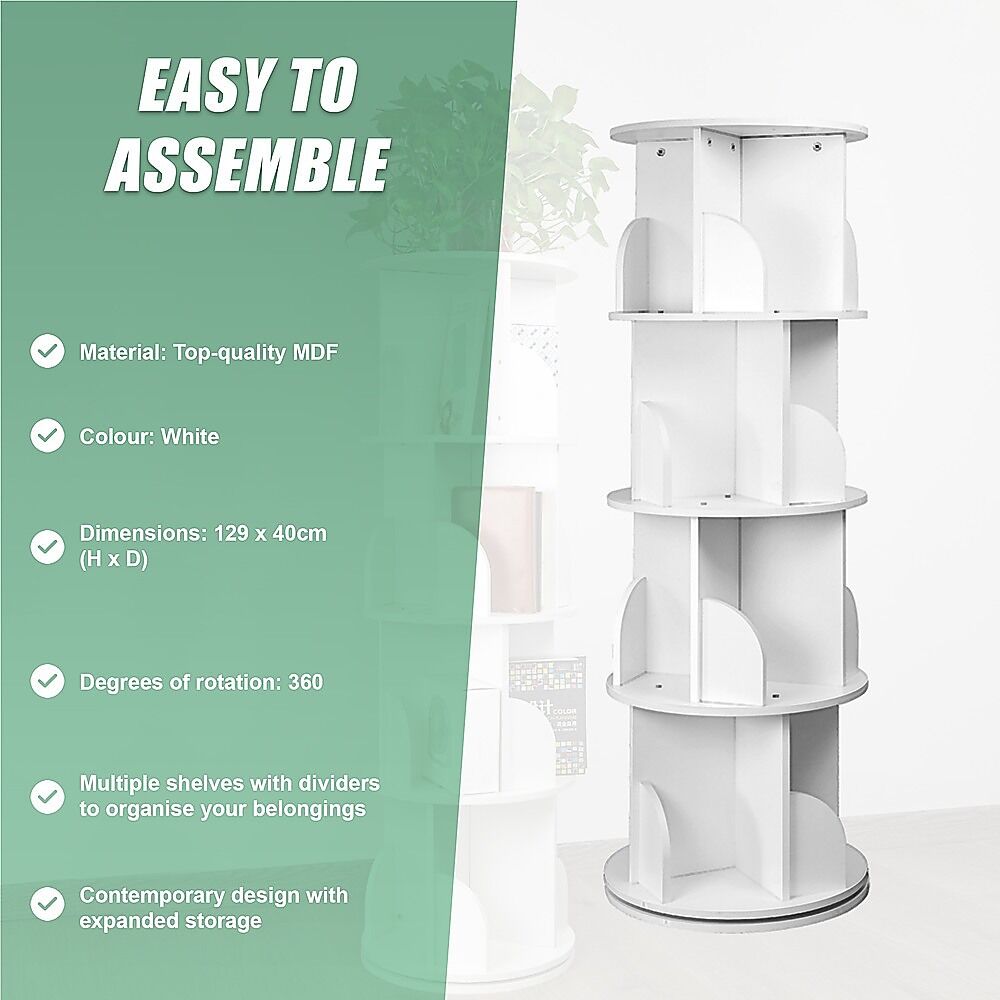 EASY TO ASSEMBLE

Material: Top-quality MDF

Colour: White

Dimensions: 129 x 40cm (H x D)

Degrees of rotation: 360

Multiple shelves with dividers to organise your belongings

Contemporary design with expanded storage