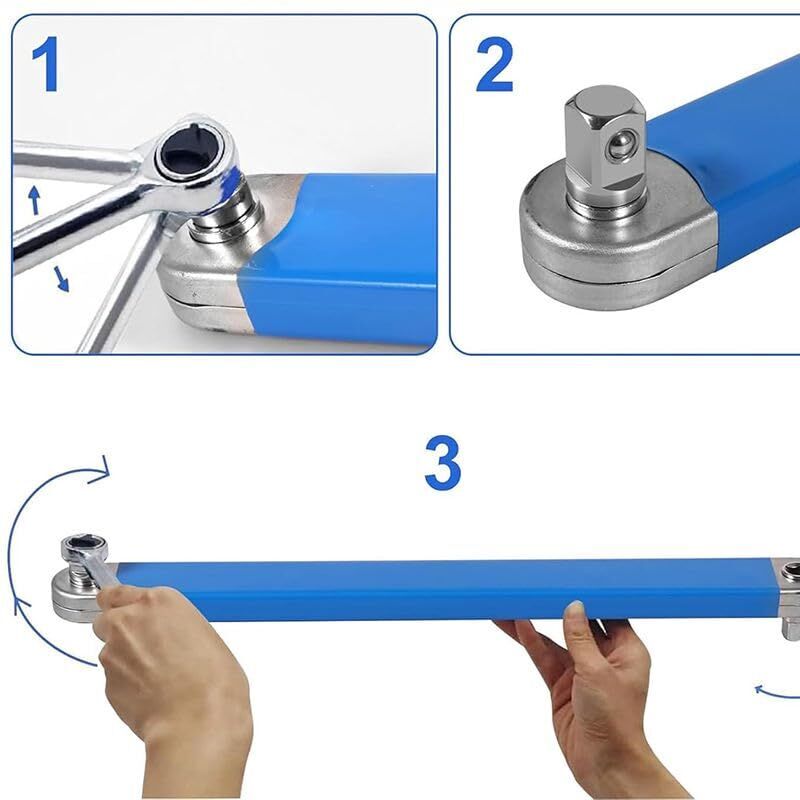 1

2

3