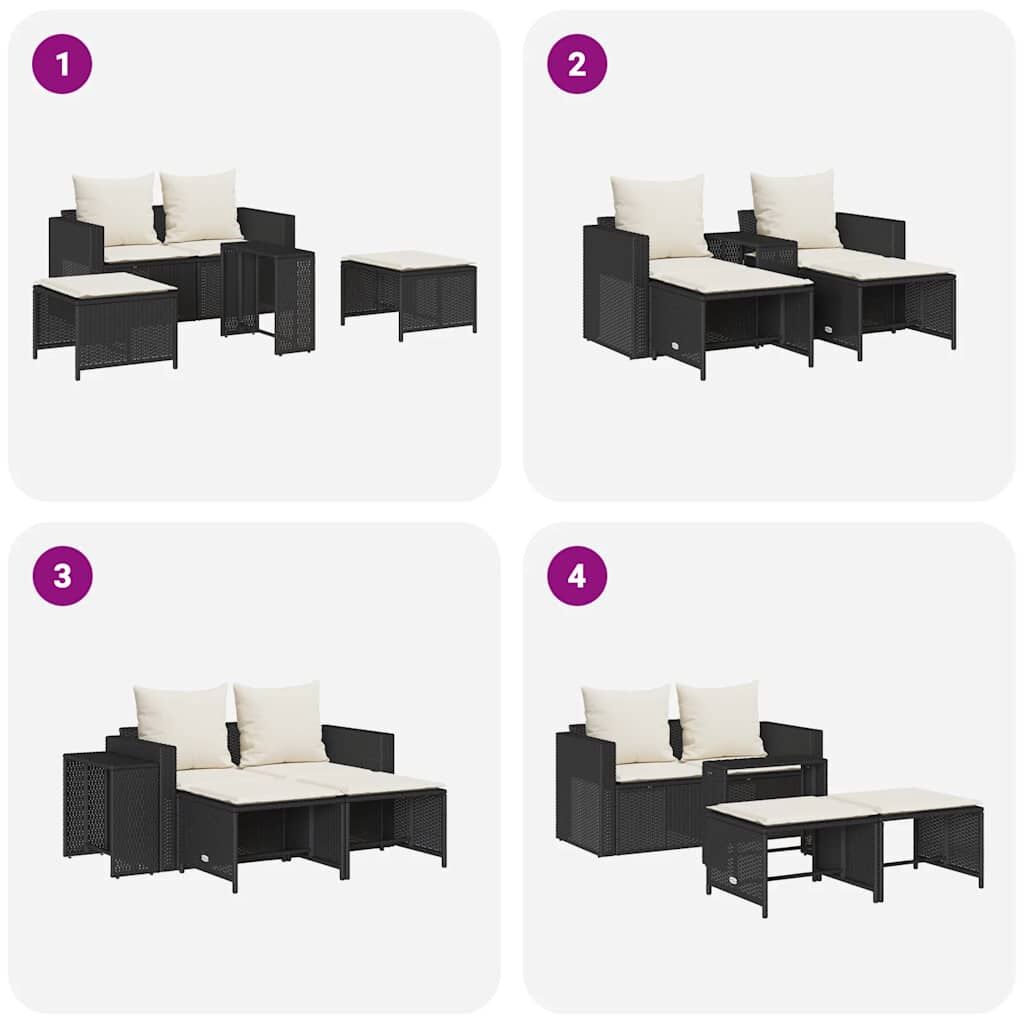 1

2

3

4