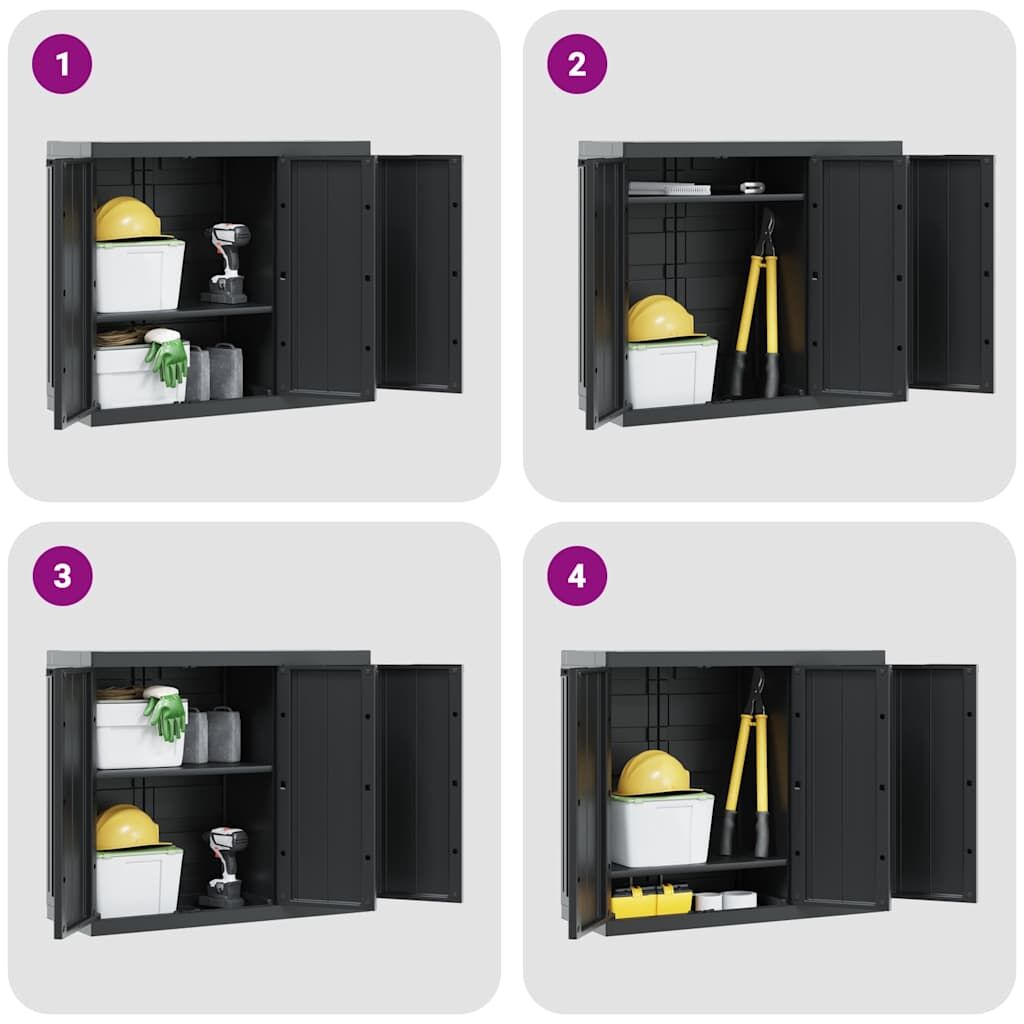 1

2

3

4