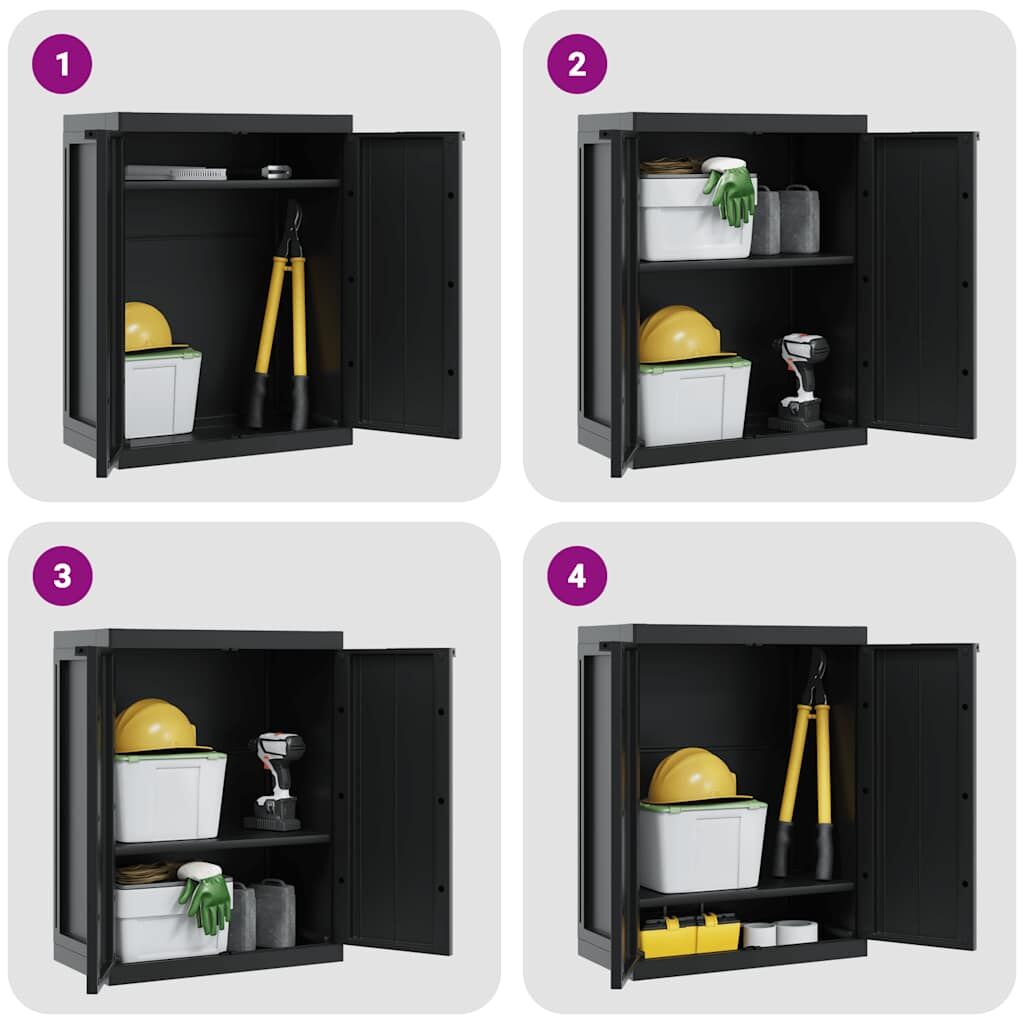 1

2

3

4