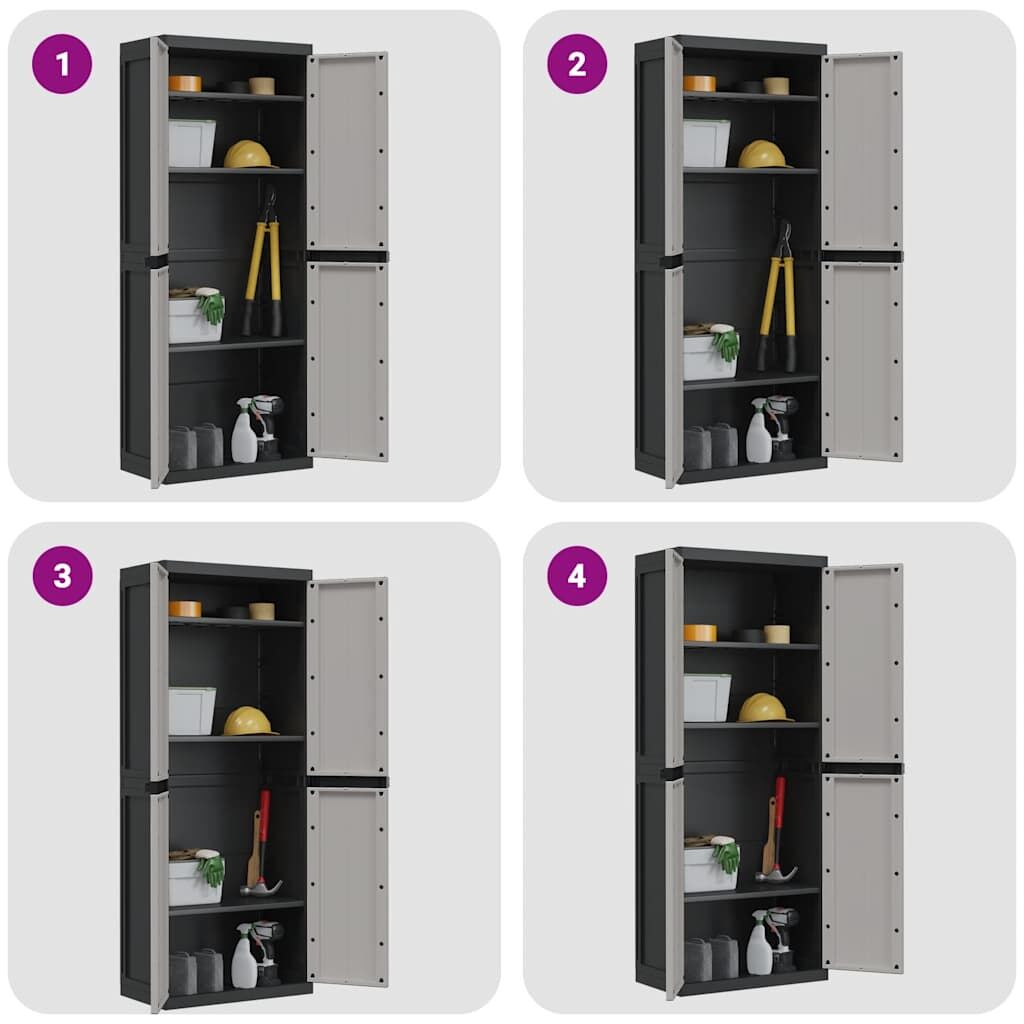 1

2

3

4