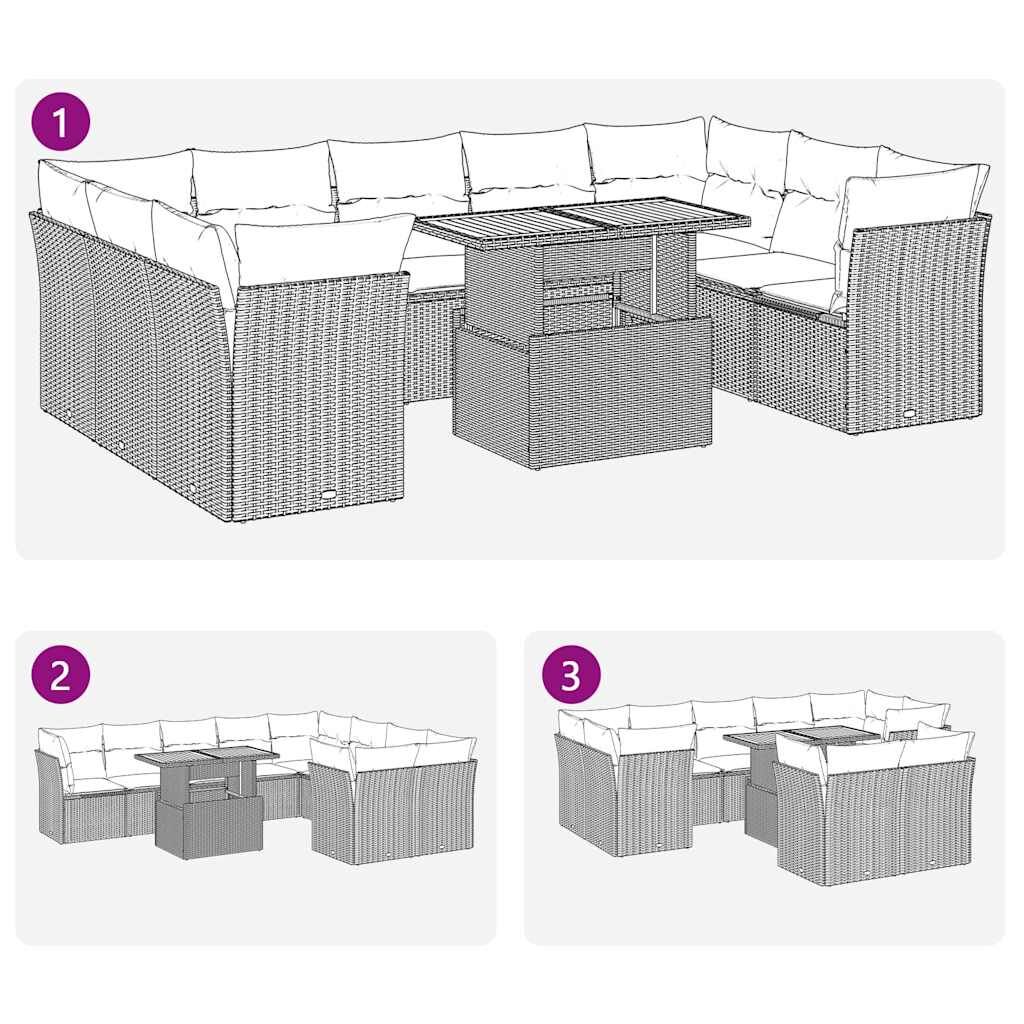 1

2

3