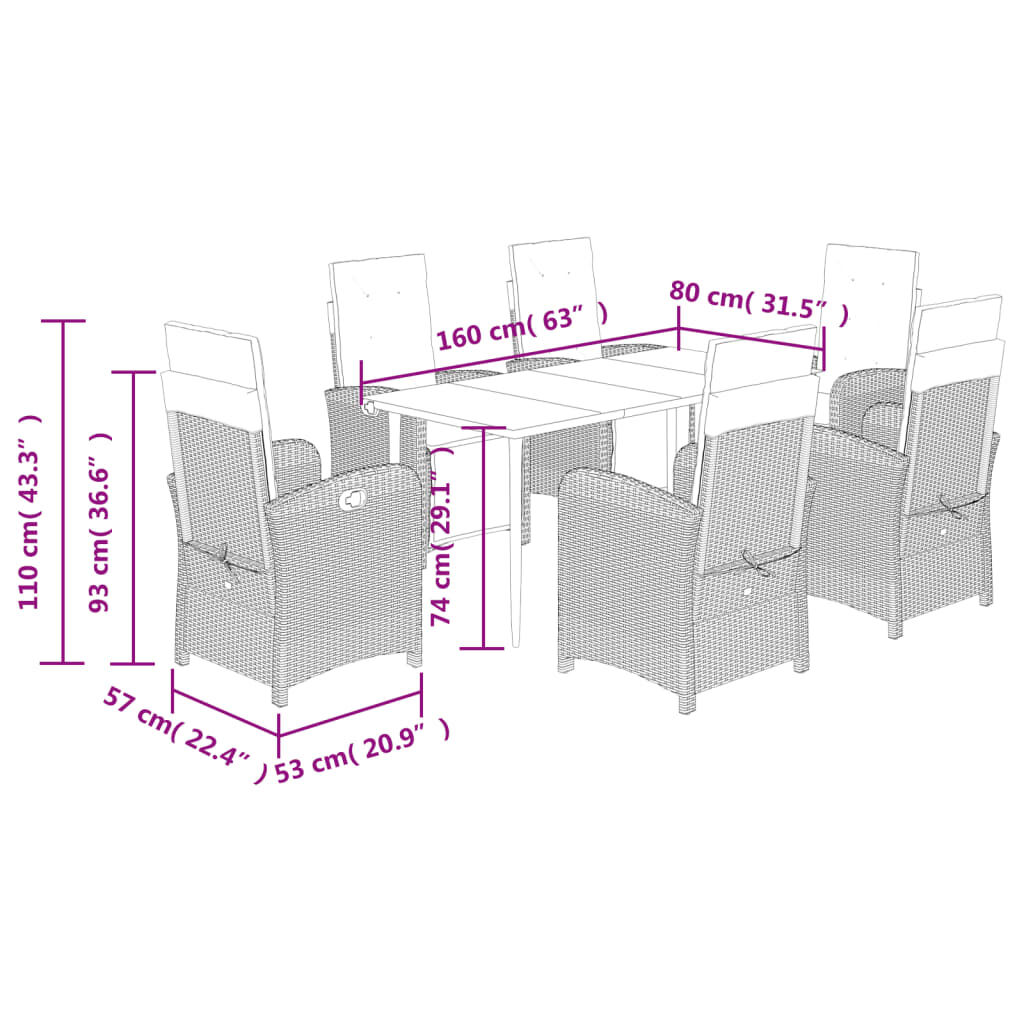 160 cm( 63″ )
80 cm( 31.5″ )
110 cm( 43.3″ )
93 cm( 36.6″ )
74 cm( 29.1″ )
57 cm( 22.4″ )
53 cm( 20.9″ )