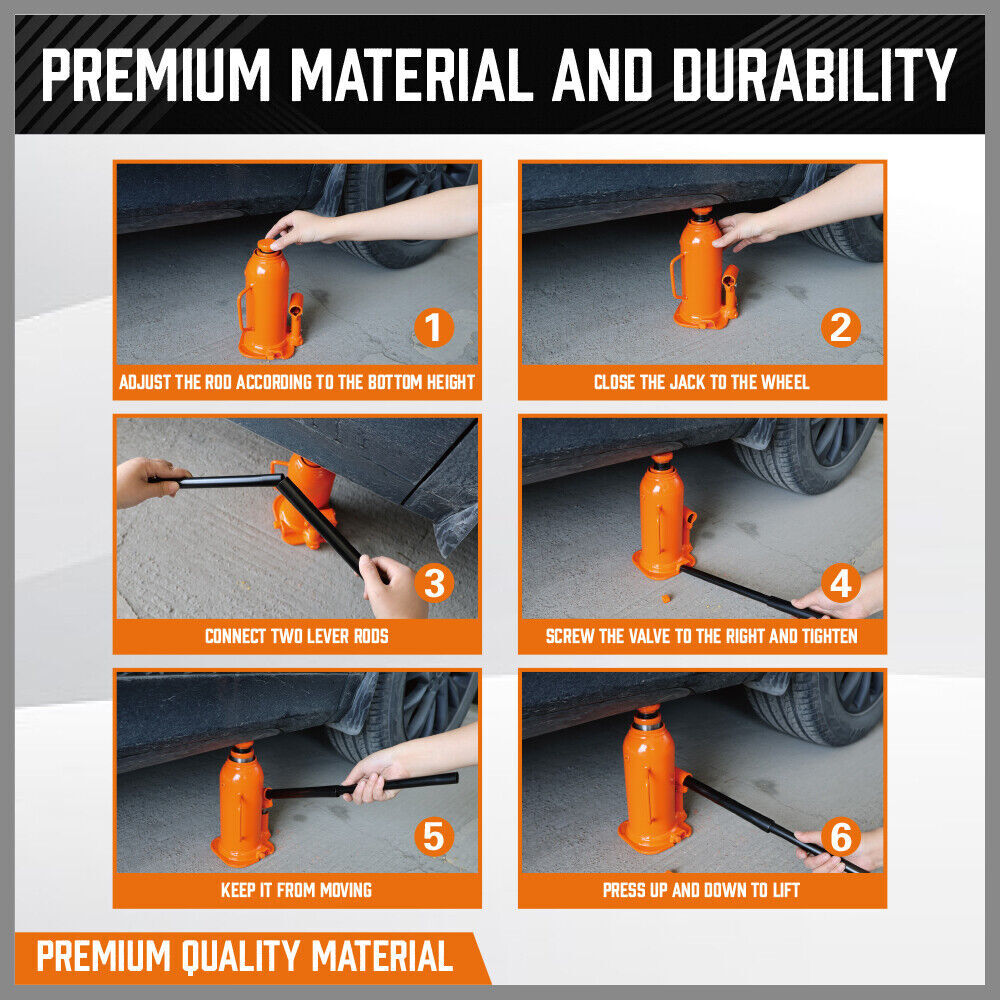 PREMIUM MATERIAL AND DURABILITY

1
ADJUST THE ROD ACCORDING TO THE BOTTOM HEIGHT

2
CLOSE THE JACK TO THE WHEEL

3
CONNECT TWO LEVER RODS

4
SCREW THE VALVE TO THE RIGHT AND TIGHTEN

5
KEEP IT FROM MOVING

6
PRESS UP AND DOWN TO LIFT

PREMIUM QUALITY MATERIAL