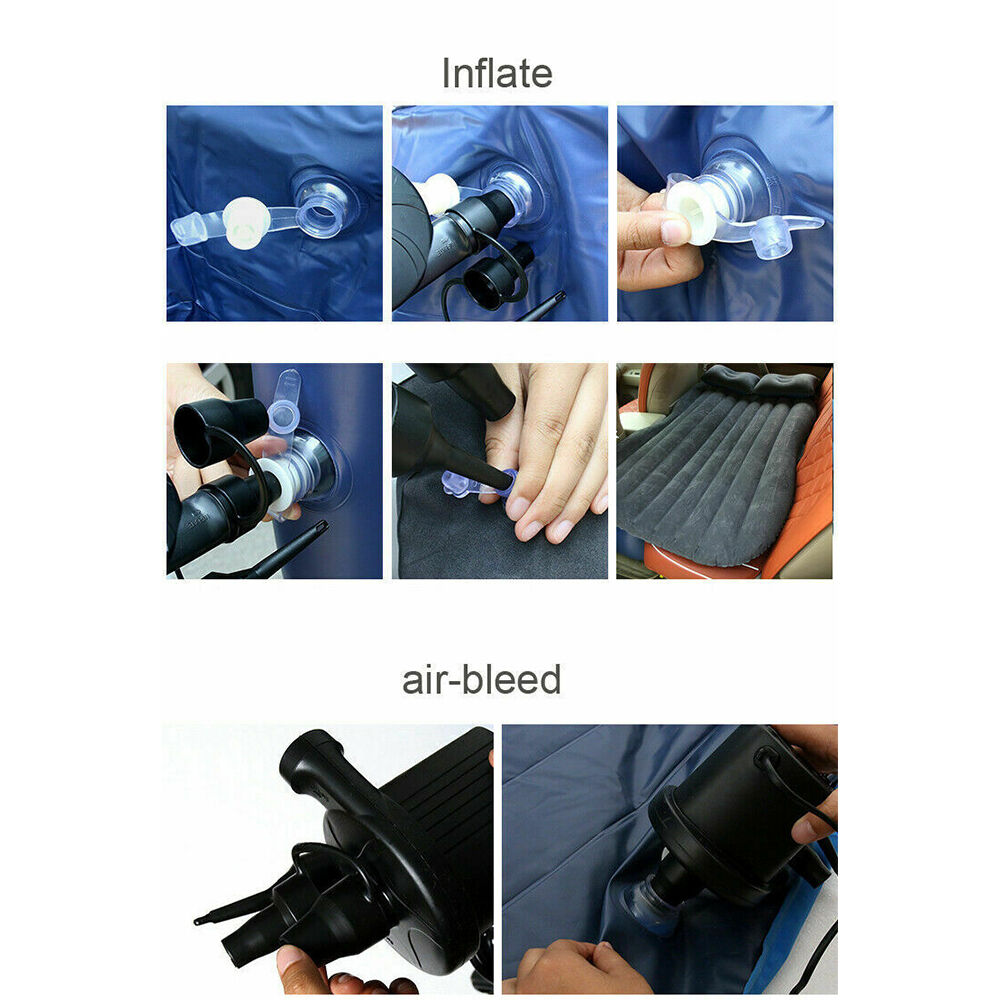 Inflate

air-bleed