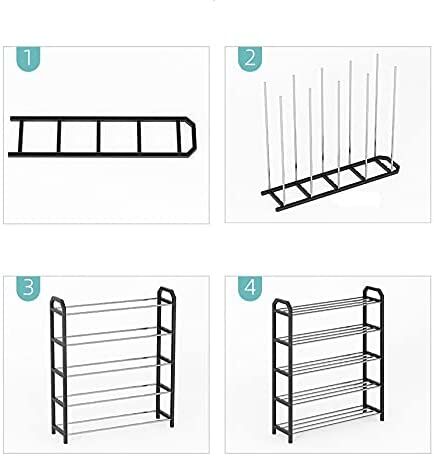 1

2

3

4