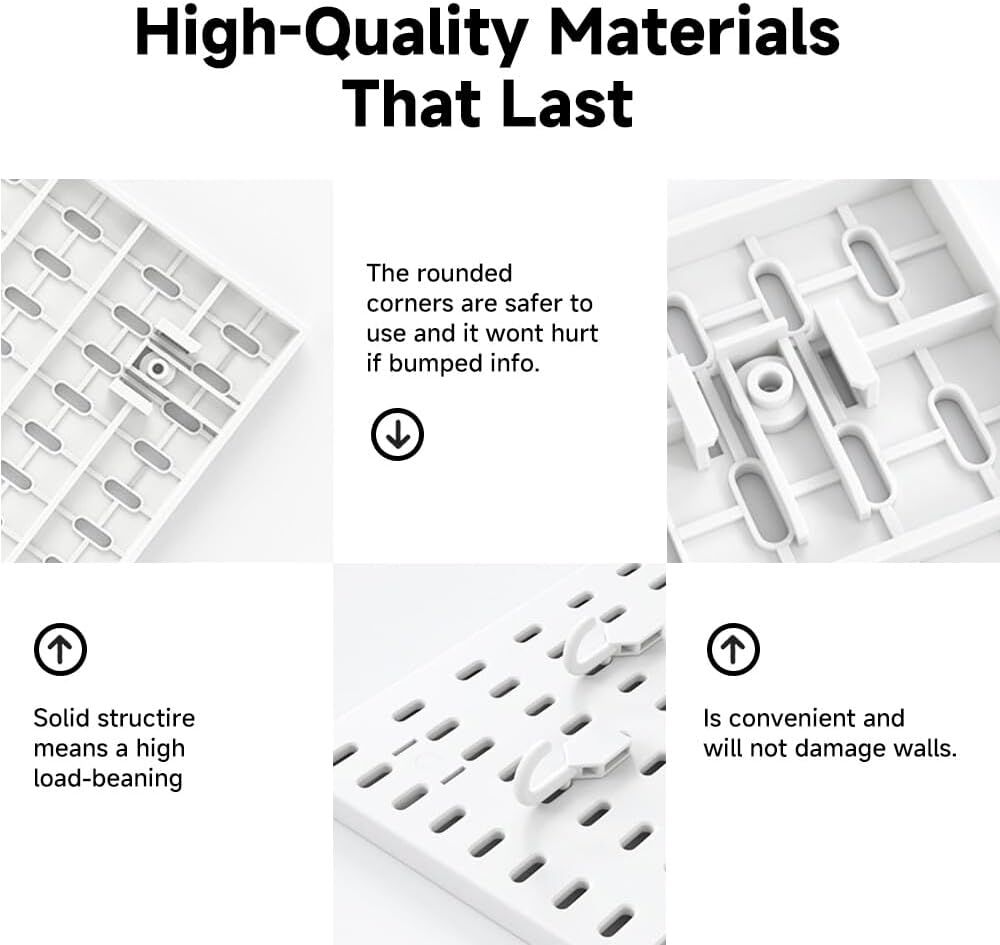 High-Quality Materials That Last

The rounded corners are safer to use and it wont hurt if bumped info.

Solid structire means a high load-beaning

Is convenient and will not damage walls.