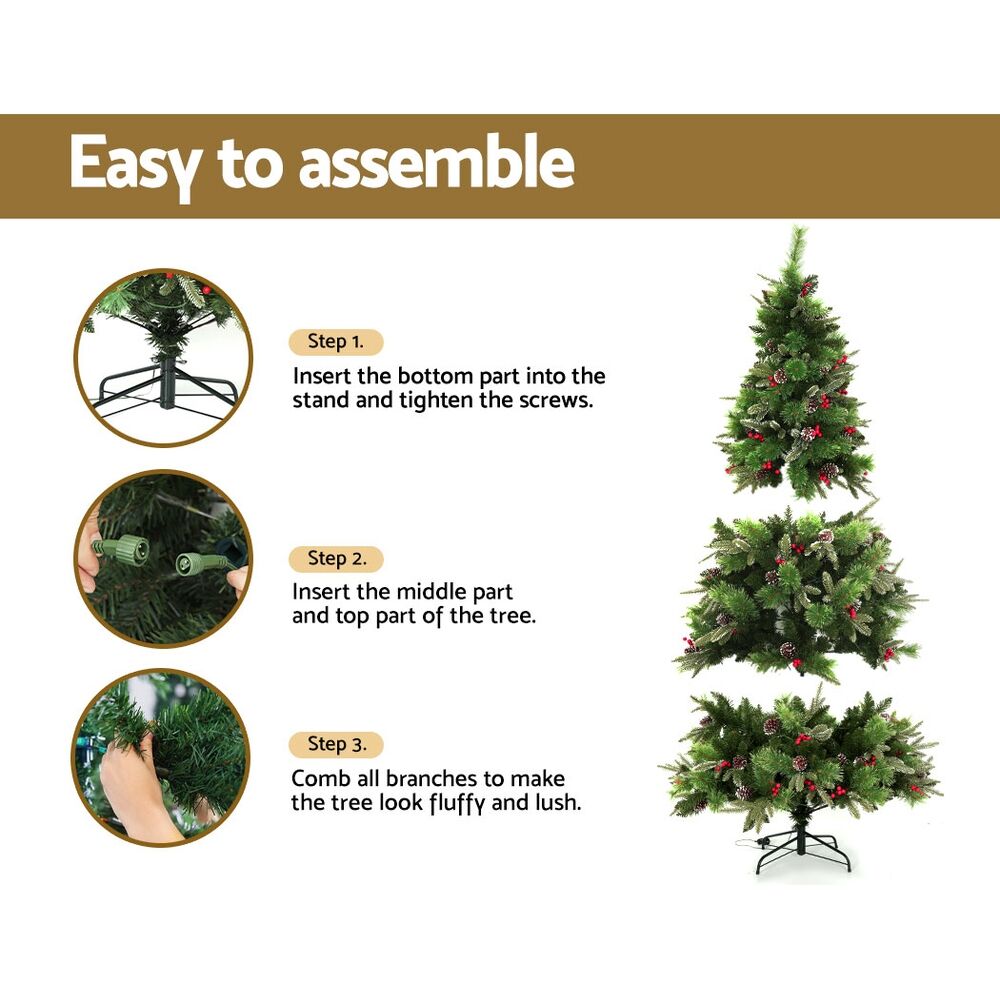 Easy to assemble

Step 1.

Insert the bottom part into the stand and tighten the screws.

Step 2.

Insert the middle part and top part of the tree.

Step 3.

Comb all branches to make the tree look fluffy and lush.