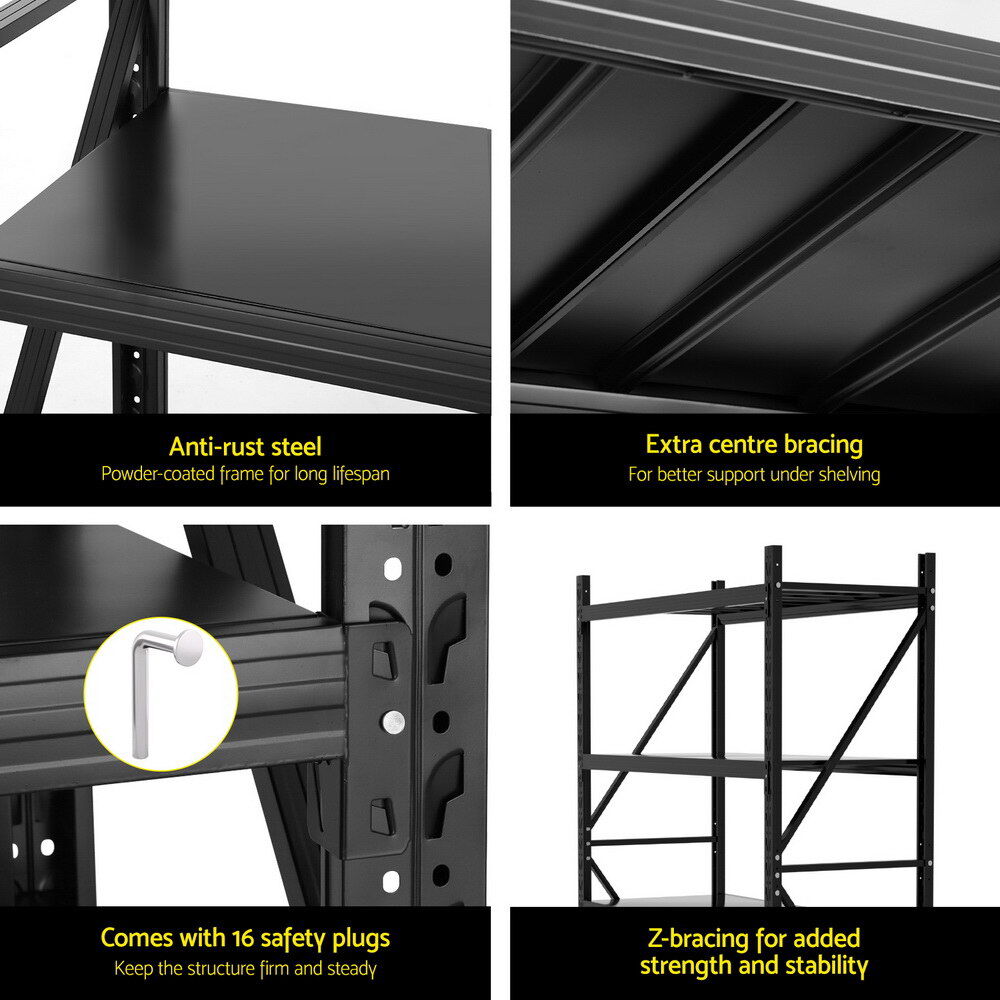 Anti-rust steel
Powder-coated frame for long lifespan

Extra centre bracing
For better support under shelving

Comes with 16 safety plugs
Keep the structure firm and steady

Z-bracing for added strength and stability