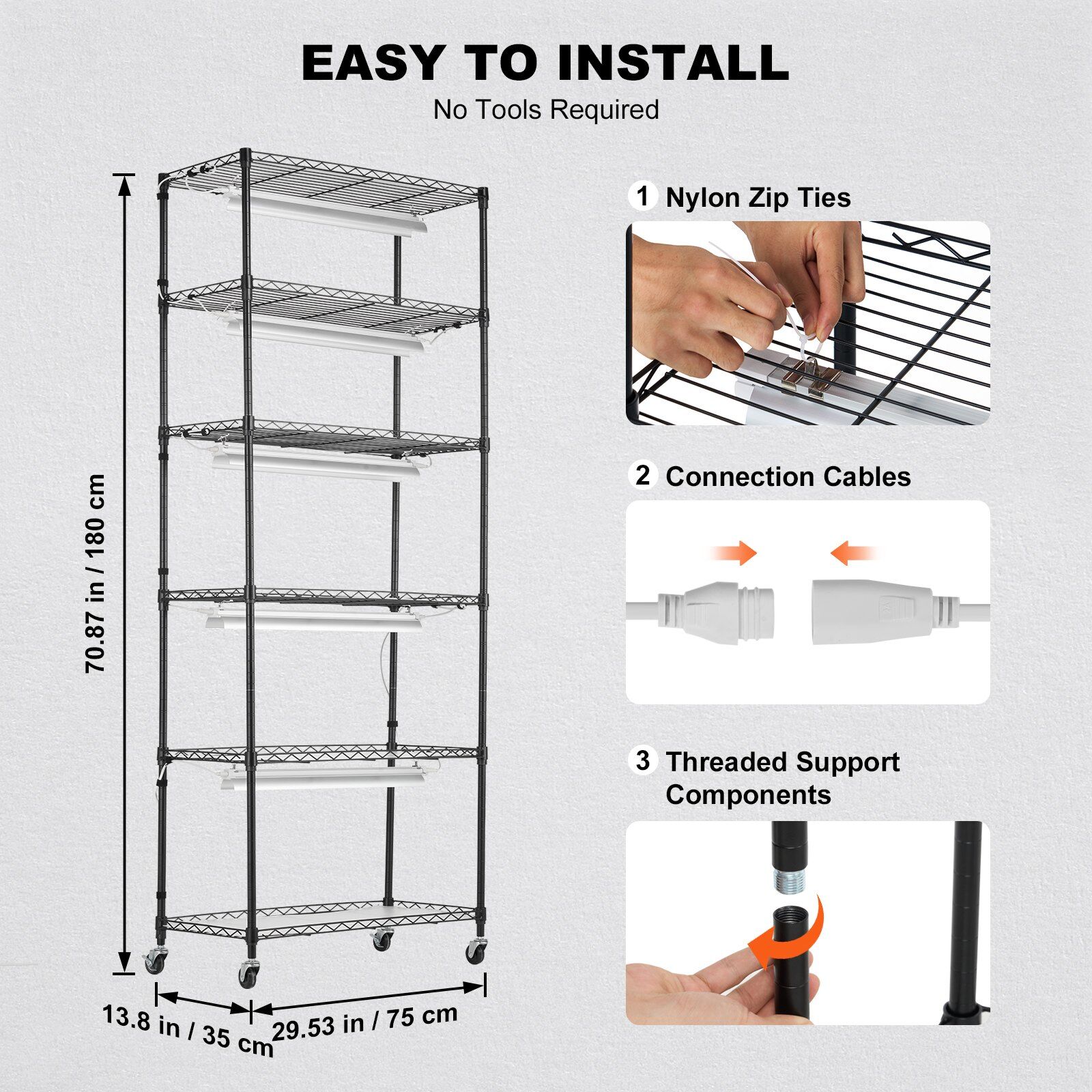 EASY TO INSTALL
No Tools Required

70.87 in / 180 cm

13.8 in / 35 cm

29.53 in / 75 cm

1 Nylon Zip Ties

2 Connection Cables

3 Threaded Support Components