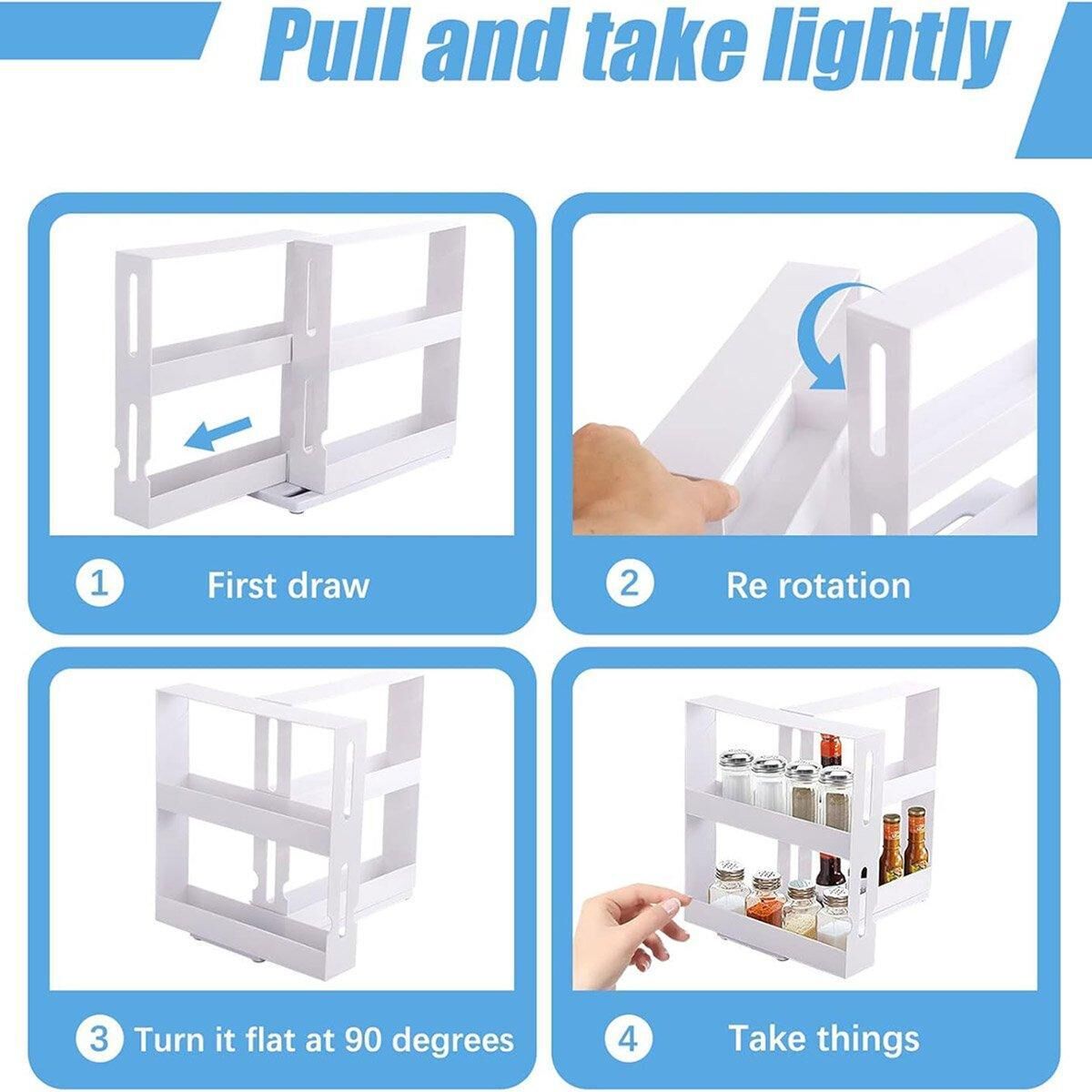 Pull and take lightly

1 First draw

2 Re rotation

3 Turn it flat at 90 degrees

4 Take things