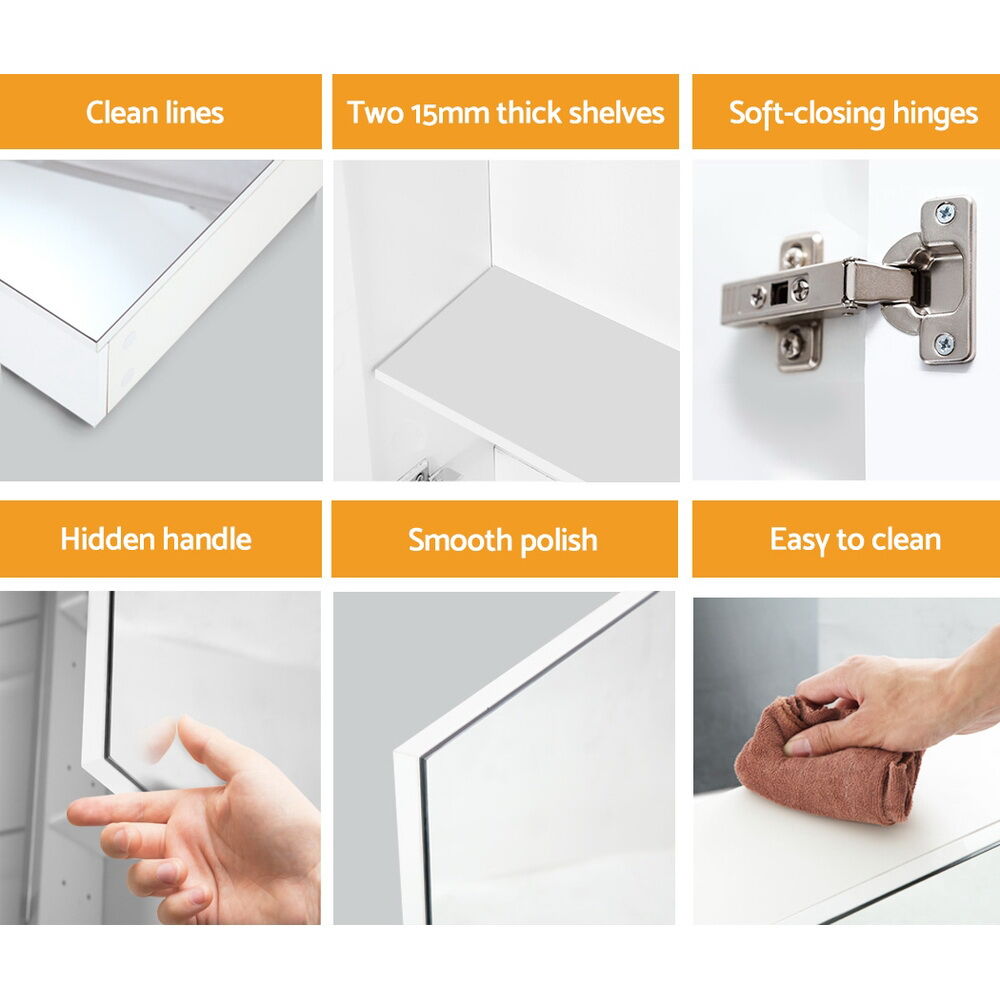 Clean lines

Two 15mm thick shelves

Soft-closing hinges

Hidden handle

Smooth polish

Easy to clean