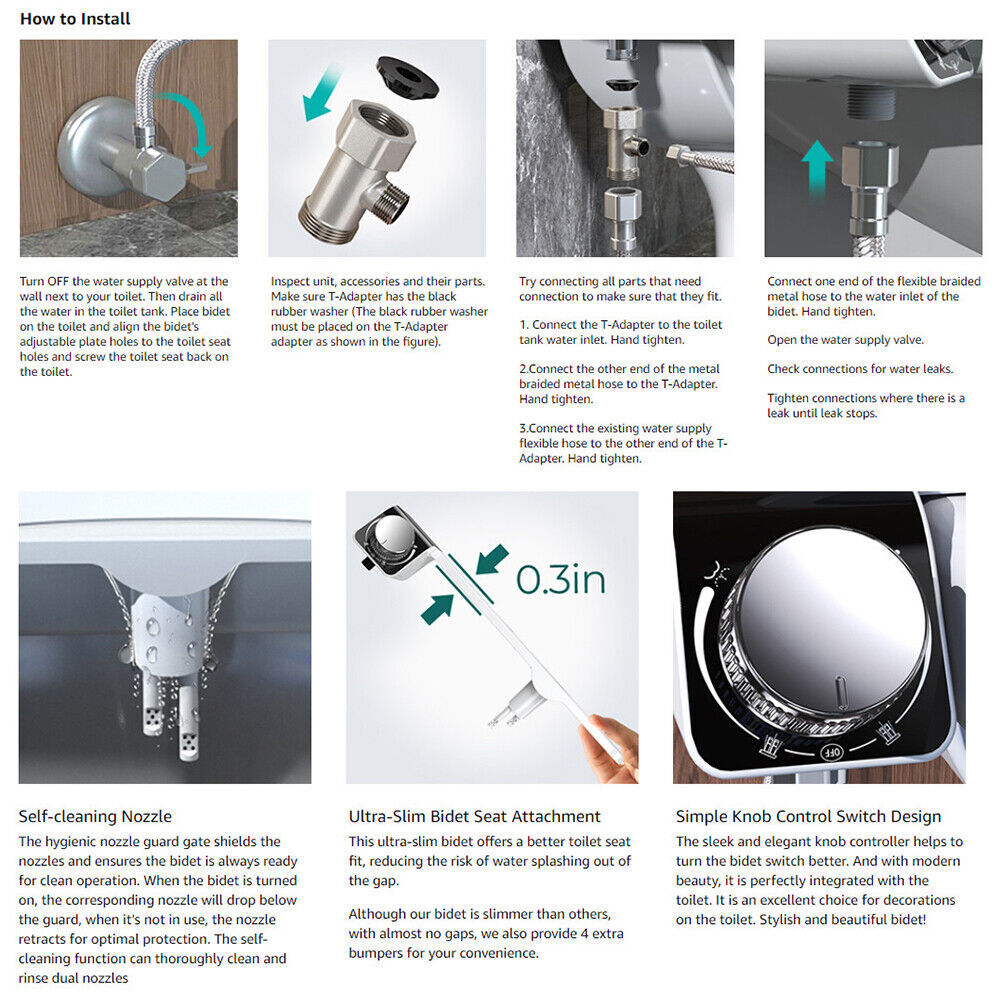 How to Install

Turn OFF the water supply valve at the wall next to your toilet. Then drain all the water in the toilet tank. Place bidet on the toilet and align the bidet's adjustable plate holes to the toilet seat holes and screw the toilet seat back on the toilet.

Inspect unit, accessories and their parts. Make sure T-Adapter has the black rubber washer (The black rubber washer must be placed on the T-Adapter adapter as shown in the figure).

Try connecting all parts that need connection to make sure that they fit.

1. Connect the T-Adapter to the toilet tank water inlet. Hand tighten.

2.Connect the other end of the metal braided metal hose to the T-Adapter. Hand tighten.

3.Connect the existing water supply flexible hose to the other end of the T-Adapter. Hand tighten.

Connect one end of the flexible braided metal hose to the water inlet of the bidet. Hand tighten.

Open the water supply valve.

Check connections for water leaks.

Tighten connections where there is a leak until leak stops.

0.3in

OFF

Self-cleaning Nozzle
The hygienic nozzle guard gate shields the nozzles and ensures the bidet is always ready for clean operation. When the bidet is turned on, the corresponding nozzle will drop below the guard, when it's not in use, the nozzle retracts for optimal protection. The self-cleaning function can thoroughly clean and rinse dual nozzles

Ultra-Slim Bidet Seat Attachment
This ultra-slim bidet offers a better toilet seat fit, reducing the risk of water splashing out of the gap.

Although our bidet is slimmer than others, with almost no gaps, we also provide 4 extra bumpers for your convenience.

Simple Knob Control Switch Design
The sleek and elegant knob controller helps to turn the bidet switch better. And with modern beauty, it is perfectly integrated with the toilet. It is an excellent choice for decorations on the toilet. Stylish and beautiful bidet!