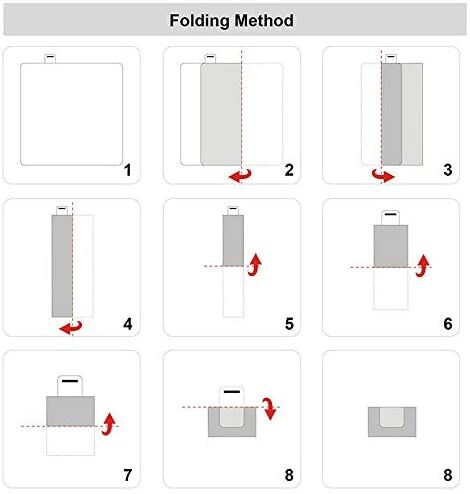 Folding Method

1

2

3

4

5

6

7

8

8