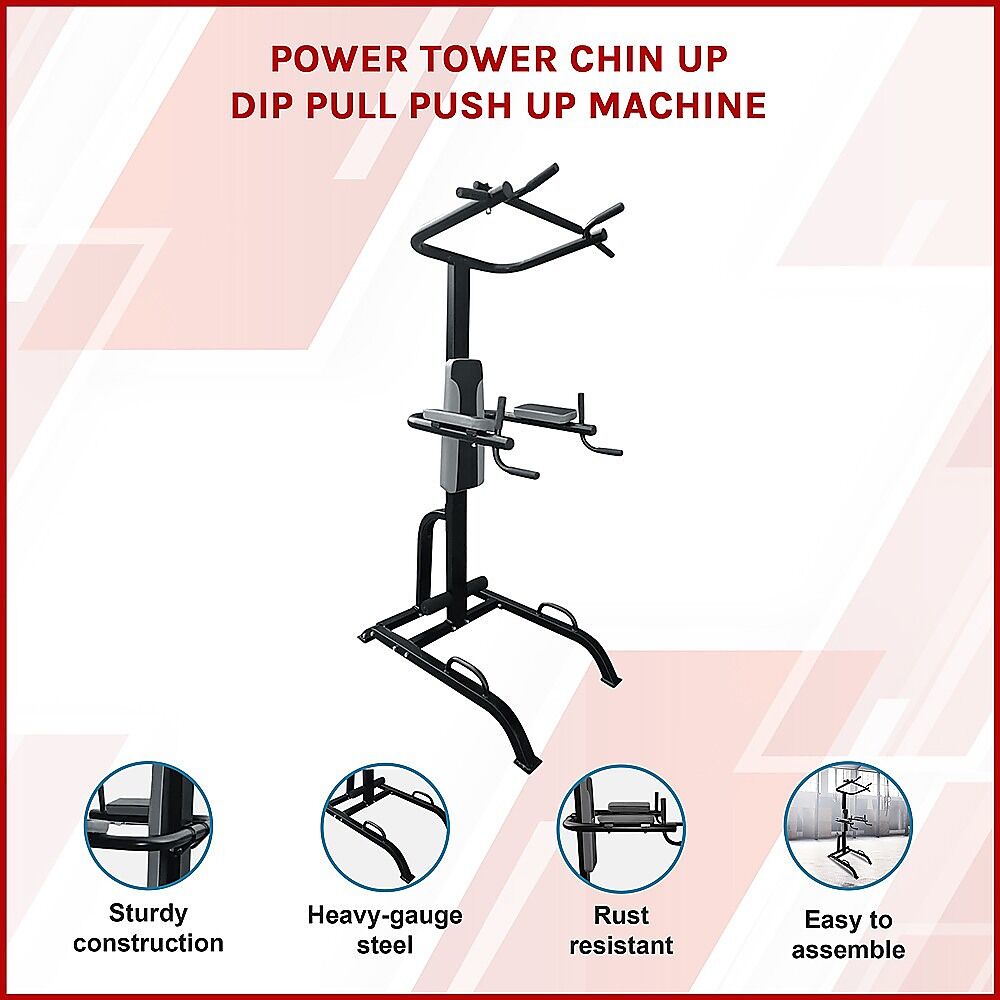 POWER TOWER CHIN UP DIP PULL PUSH UP MACHINE

Sturdy construction

Heavy-gauge steel

Rust resistant

Easy to assemble