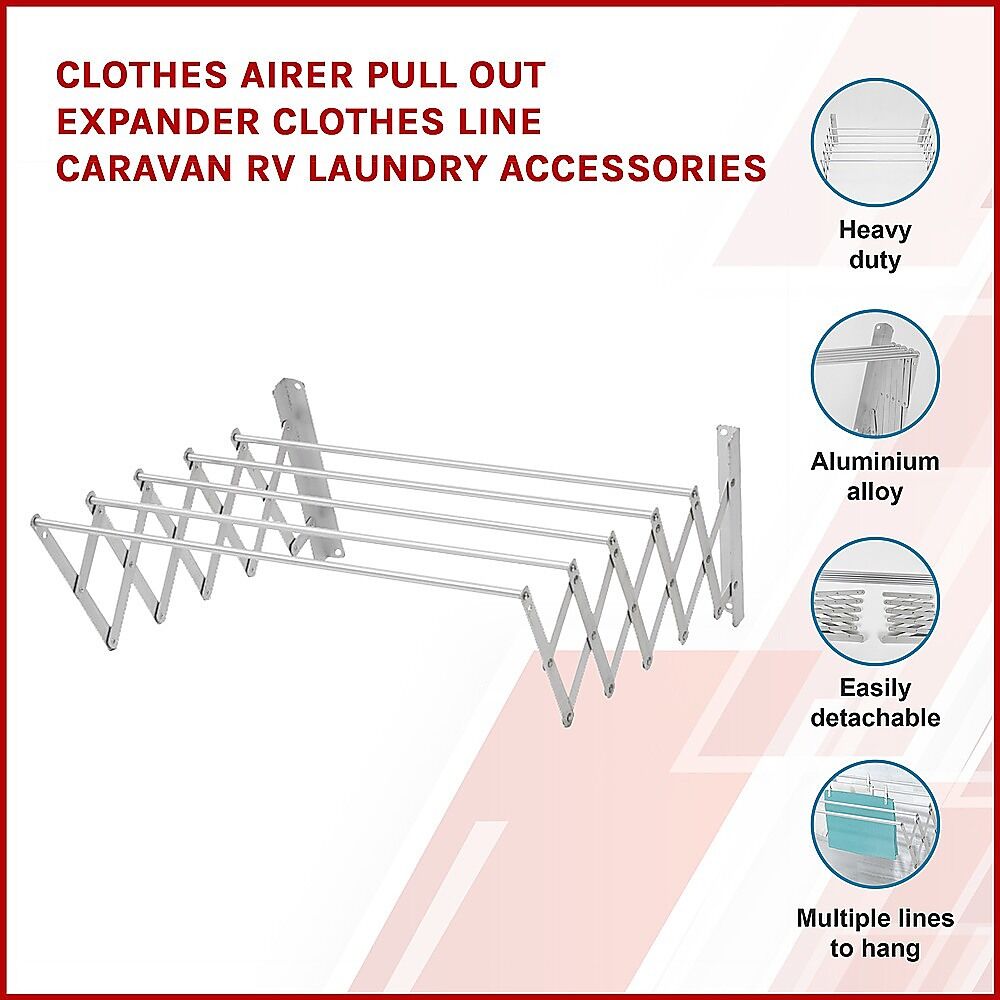 CLOTHES AIRER PULL OUT EXPANDER CLOTHES LINE CARAVAN RV LAUNDRY ACCESSORIES

Heavy duty

Aluminium alloy

Easily detachable

Multiple lines to hang