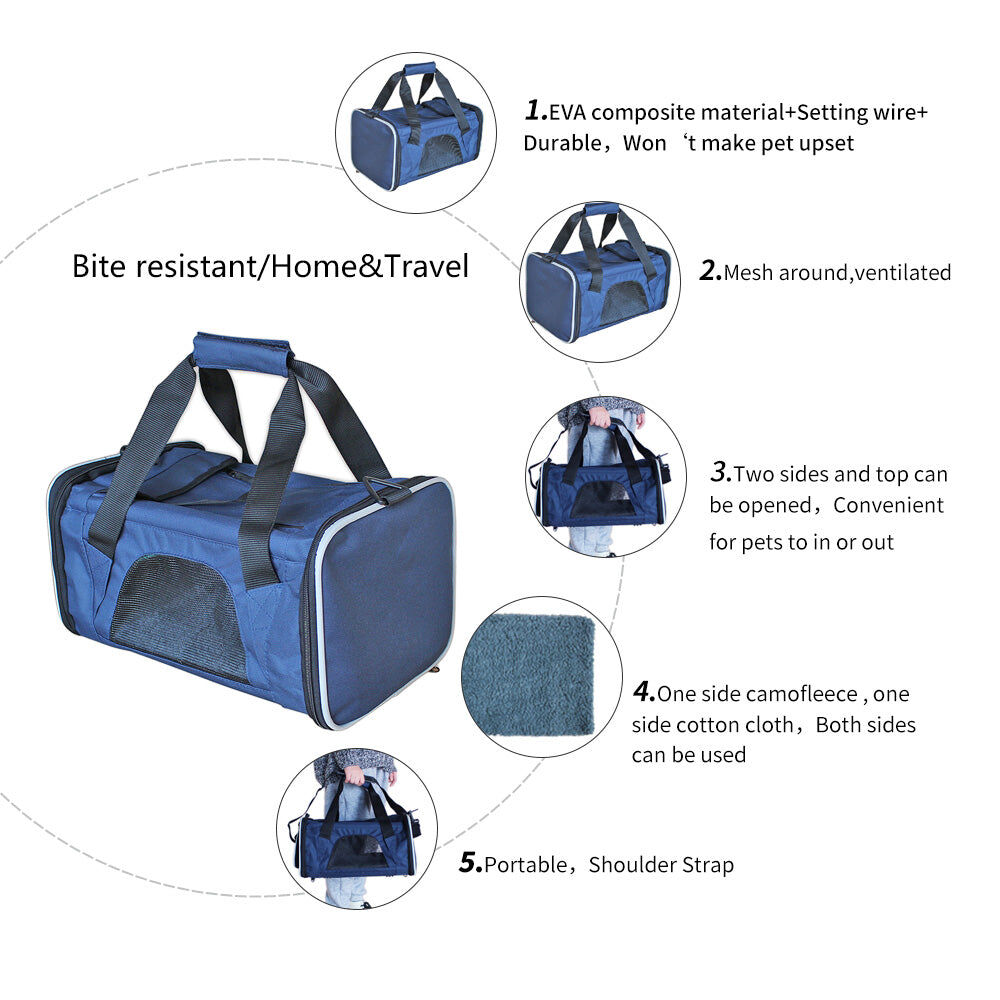 Bite resistant/Home&Travel

1.EVA composite material+Setting wire+ Durable，Won ‘t make pet upset

2.Mesh around,ventilated

3.Two sides and top can be opened，Convenient for pets to in or out

4.One side camofleece , one side cotton cloth，Both sides can be used

5.Portable，Shoulder Strap