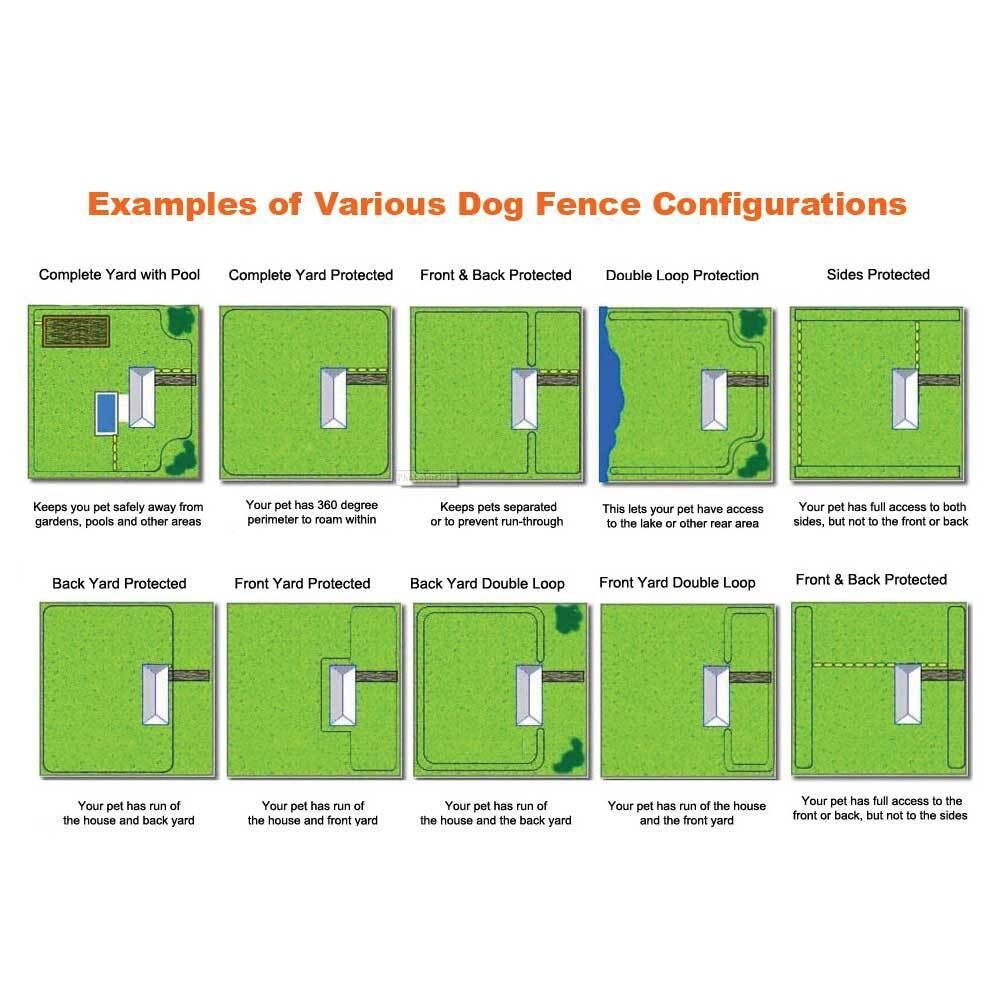 Examples of Various Dog Fence Configurations

Complete Yard with Pool

Keeps you pet safely away from gardens, pools and other areas

Complete Yard Protected

Your pet has 360 degree perimeter to roam within

Front & Back Protected

Keeps pets separated or to prevent run-through

Double Loop Protection

This lets your pet have access to the lake or other rear area

Sides Protected

Your pet has full access to both sides, but not to the front or back

Back Yard Protected

Your pet has run of the house and back yard

Front Yard Protected

Your pet has run of the house and front yard

Back Yard Double Loop

Your pet has run of the house and the back yard

Front Yard Double Loop

Your pet has run of the house and the front yard

Front & Back Protected

Your pet has full access to the front or back, but not to the sides