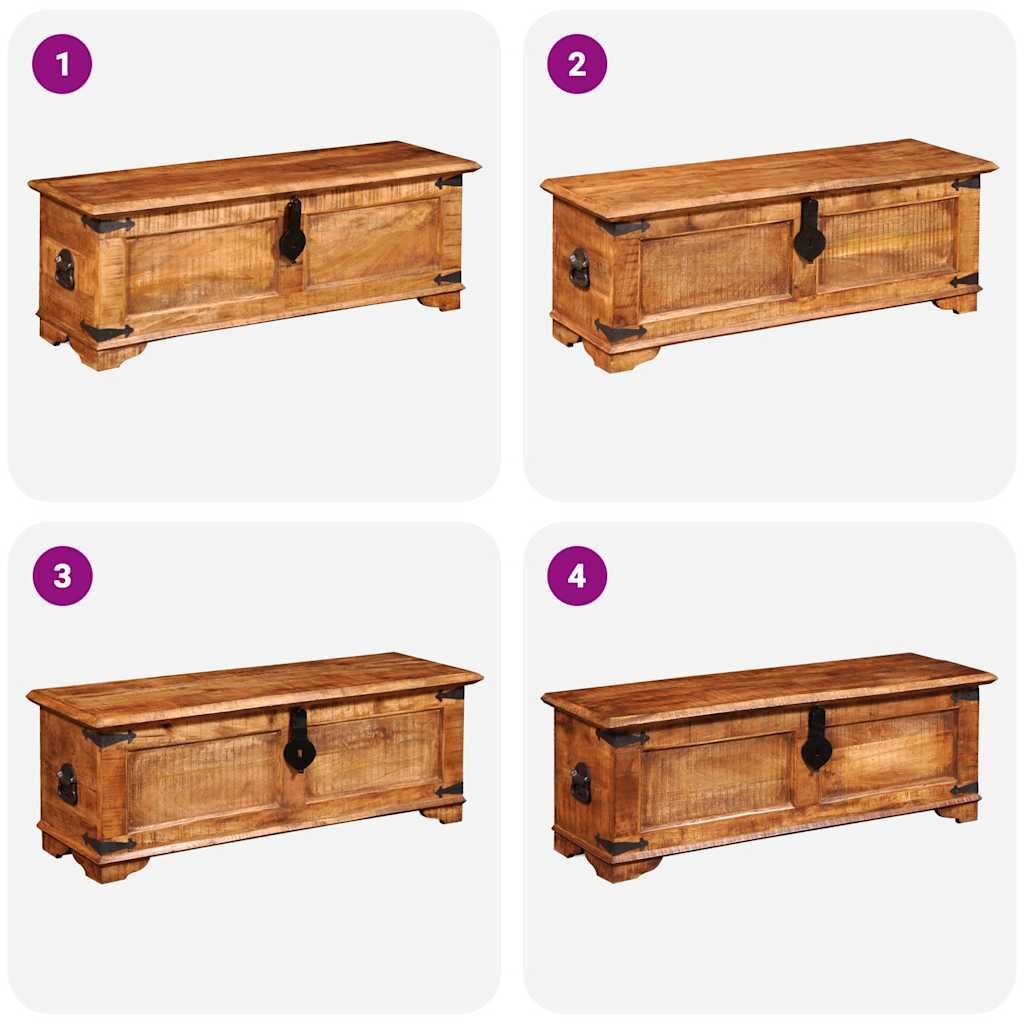 1

2

3

4