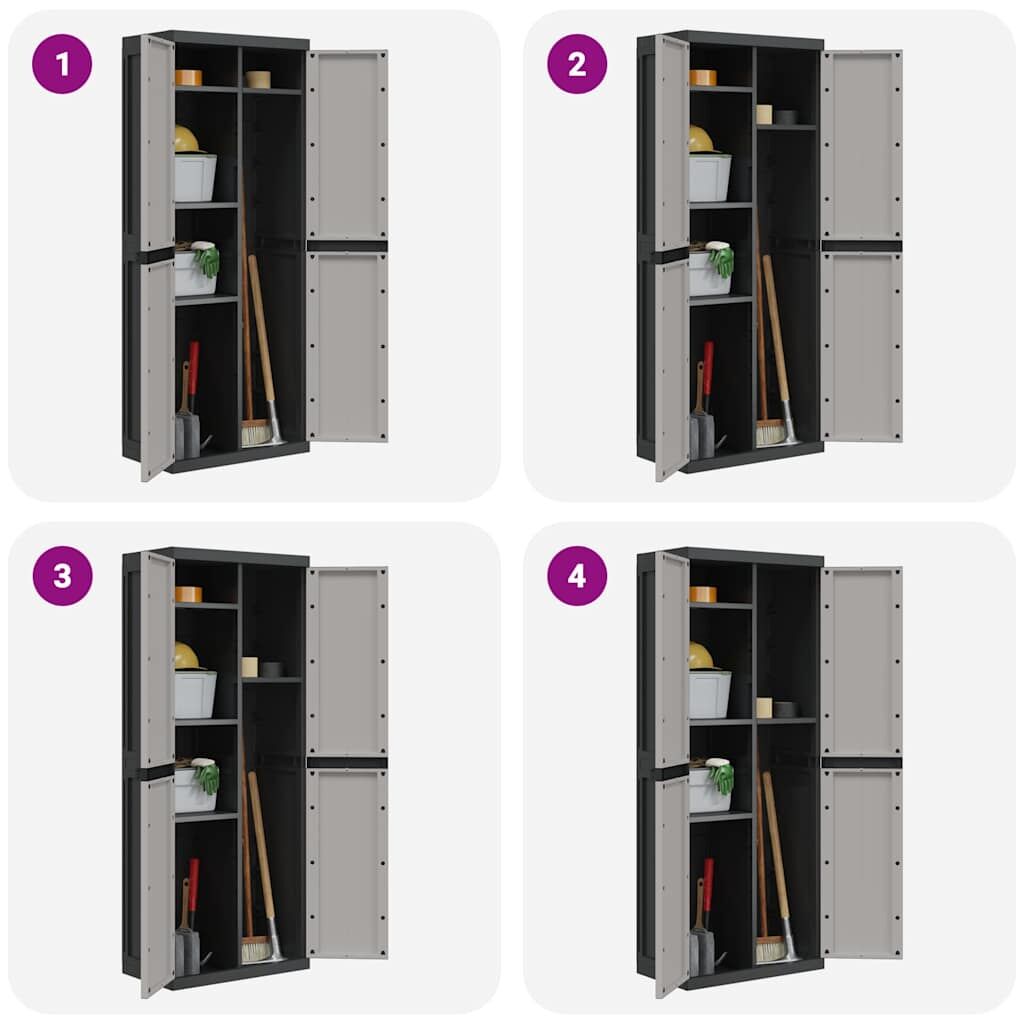 1

2

3

4